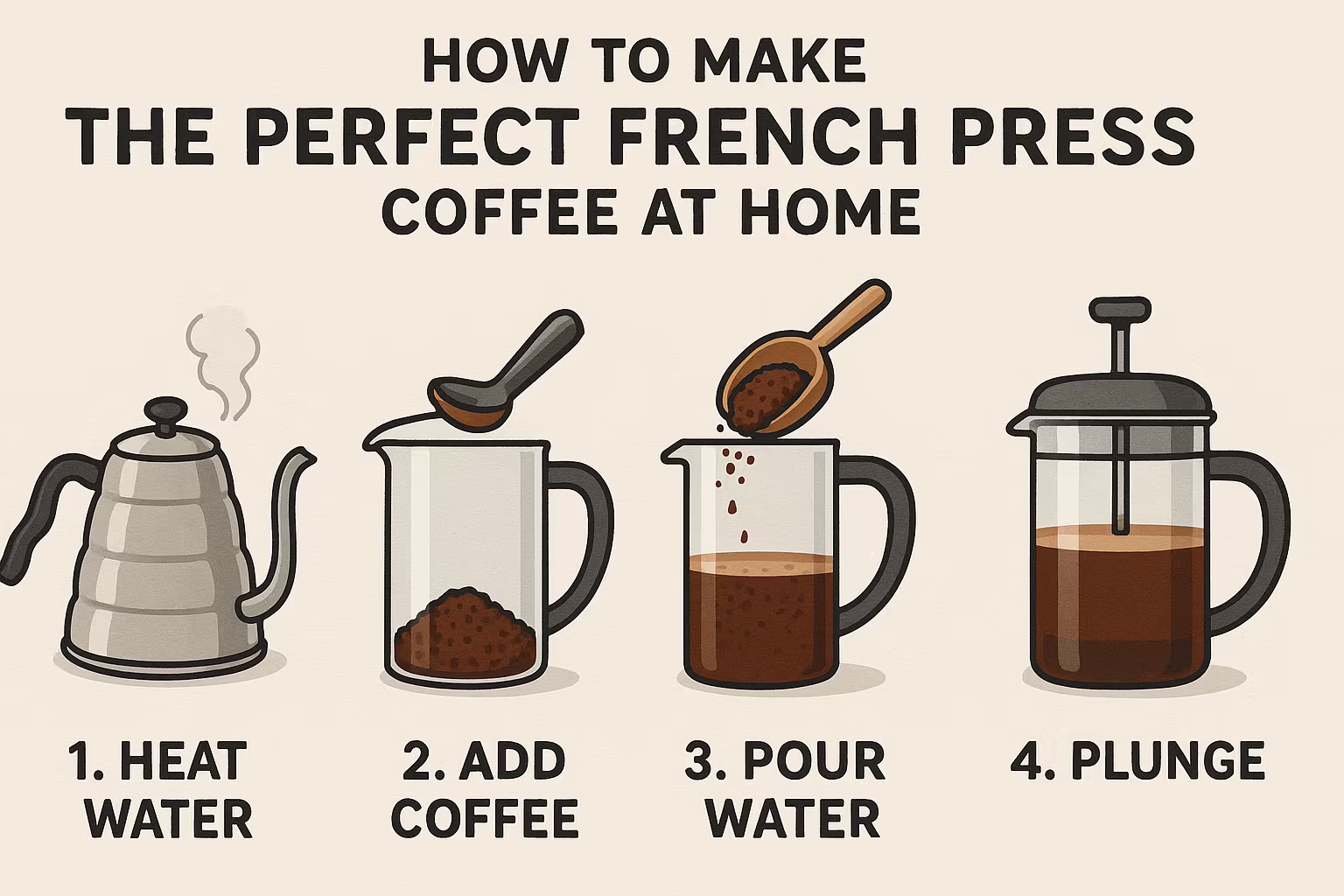 HOW TO MAKE
THE PERFECT FRENCH PRESS
COFFEE AT HOME

1. HEAT WATER

2. ADD COFFEE

3. POUR WATER

4. PLUNGE